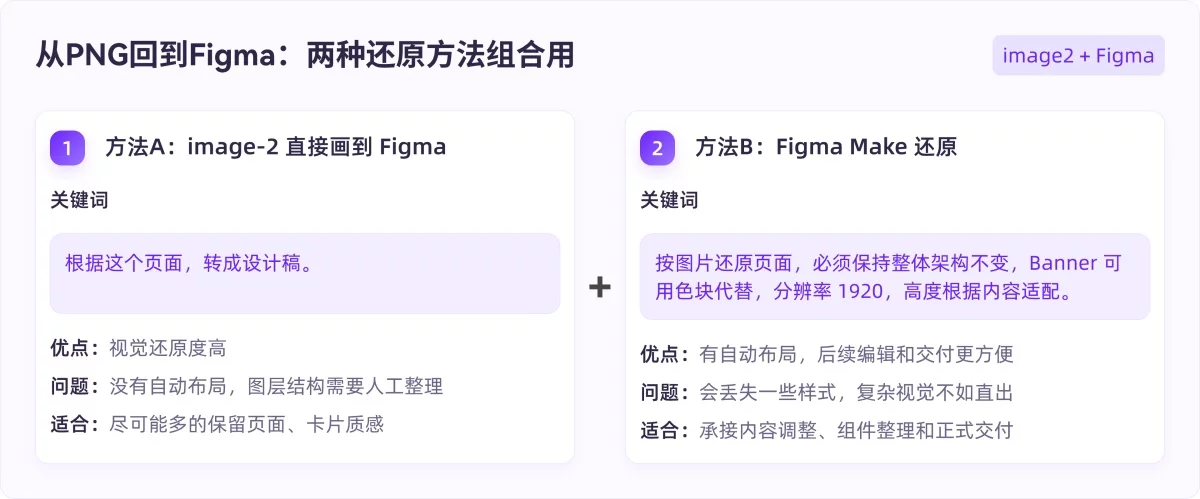 从PNG回到Figma：两种还原方法组合用

image2 + Figma

1 方法A：image-2 直接画到 Figma

关键词

根据这个页面，转成设计稿。

优点：视觉还原度高

问题：没有自动布局，图层结构需要人工整理

适合：尽可能多的保留页面、卡片质感

+

2 方法B：Figma Make 还原

关键词

按图片还原页面，必须保持整体架构不变，Banner 可用色块代替，分辨率 1920，高度根据内容适配。

优点：有自动布局，后续编辑和交付更方便

问题：会丢失一些样式，复杂视觉不如直出

适合：承接内容调整、组件整理和正式交付